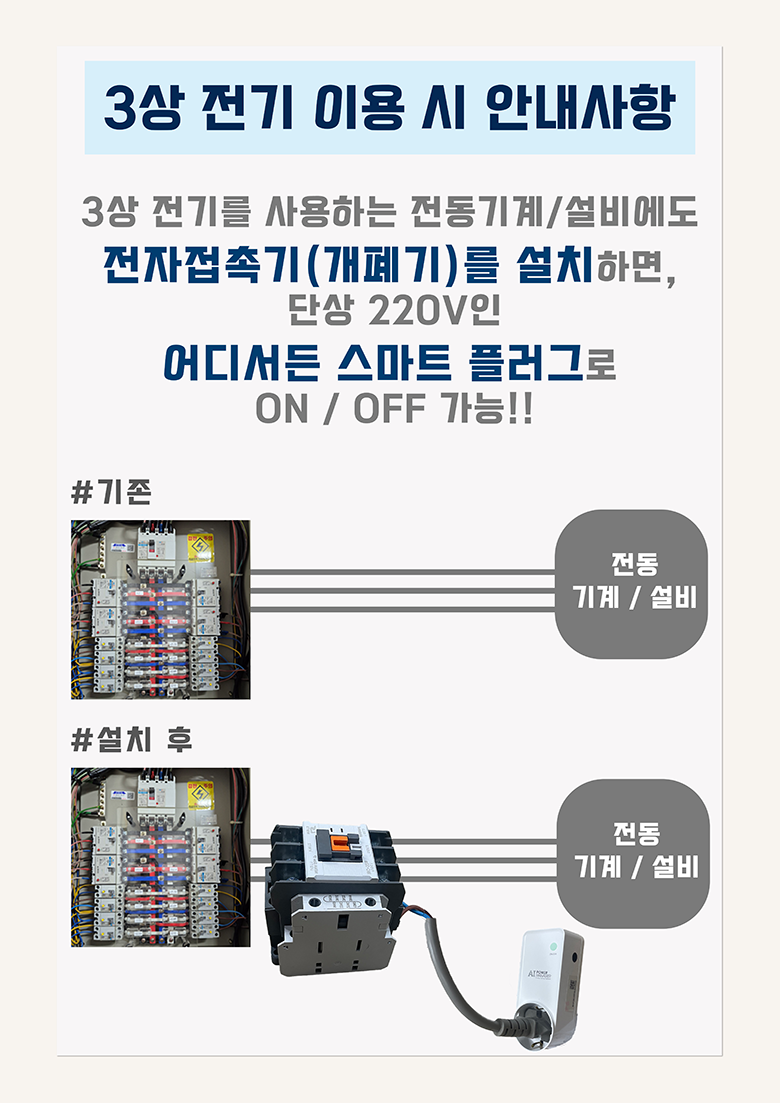 3상 전기 이용 시 안내사항

3상 전기를 사용하는 전동기계/설비에도 전자접촉기(개폐기)를 설치하면, 단상 220V인 어디서든 스마트 플러그로 ON / OFF 가능!!

#기존

전동 기계 / 설비

#설치 후

전동 기계 / 설비